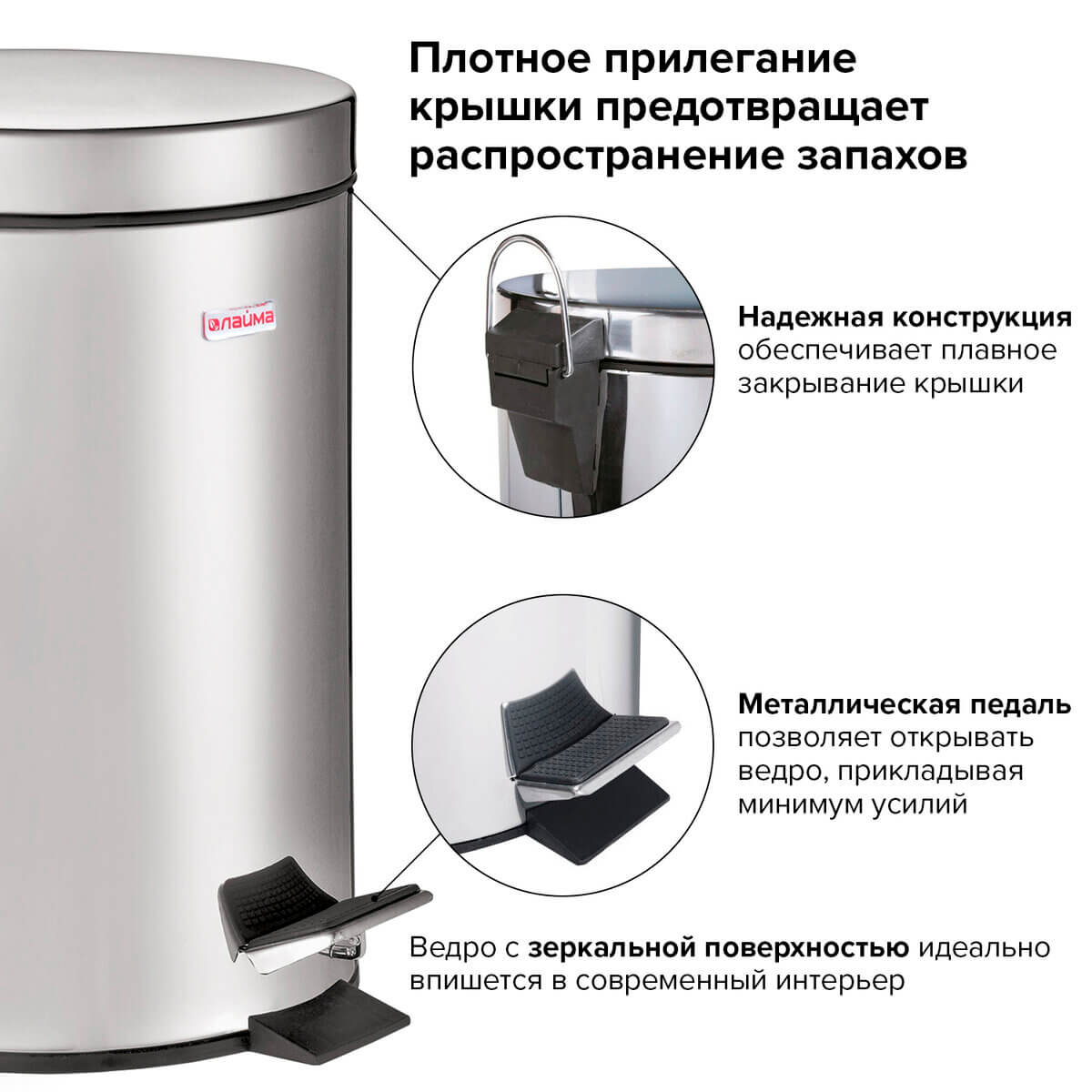 Плотное прилегание крышки предотвращает распространение запахов

лайма

Надежная конструкция обеспечивает плавное закрывание крышки

Металлическая педаль позволяет открывать ведро, прикладывая минимум усилий

Ведро с зеркальной поверхностью идеально впишется в современный интерьер